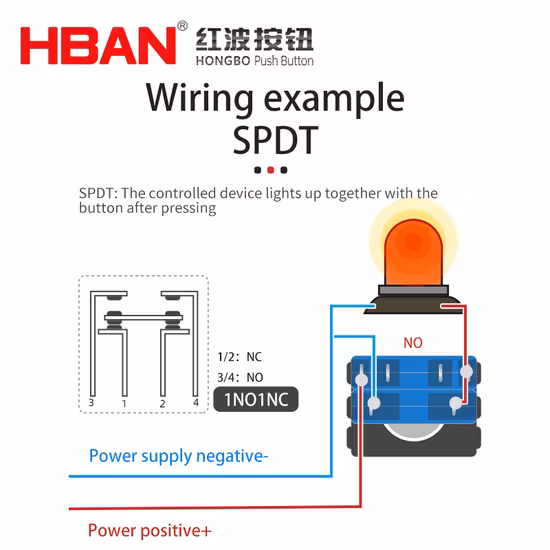 HBAN® 红波按钮 HONGBO Push Button

Wiring example
SPDT

SPDT: The controlled device lights up together with the button after pressing

3 1 2 4

1/2: NC
3/4: NO
1NO1NC

NO

Power supply negative-

Power positive+